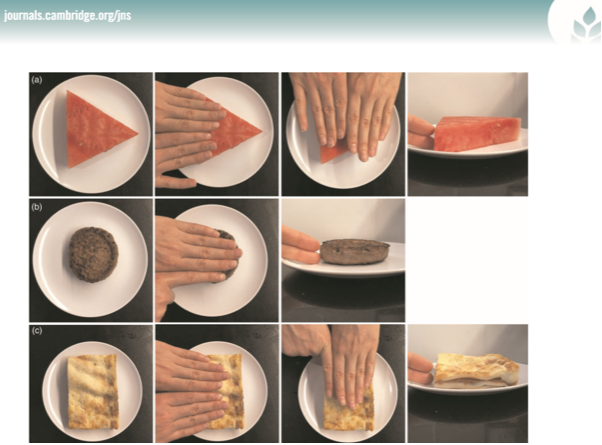 journals.cambridge.org/jns

(a)

(b)

(c)